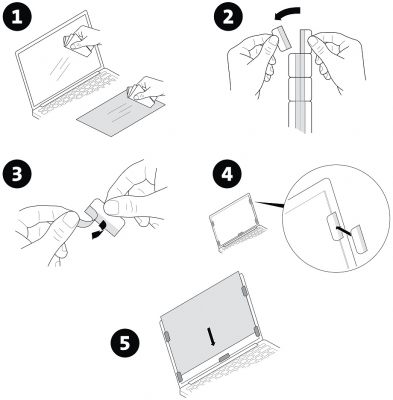 1

2

3

4

5